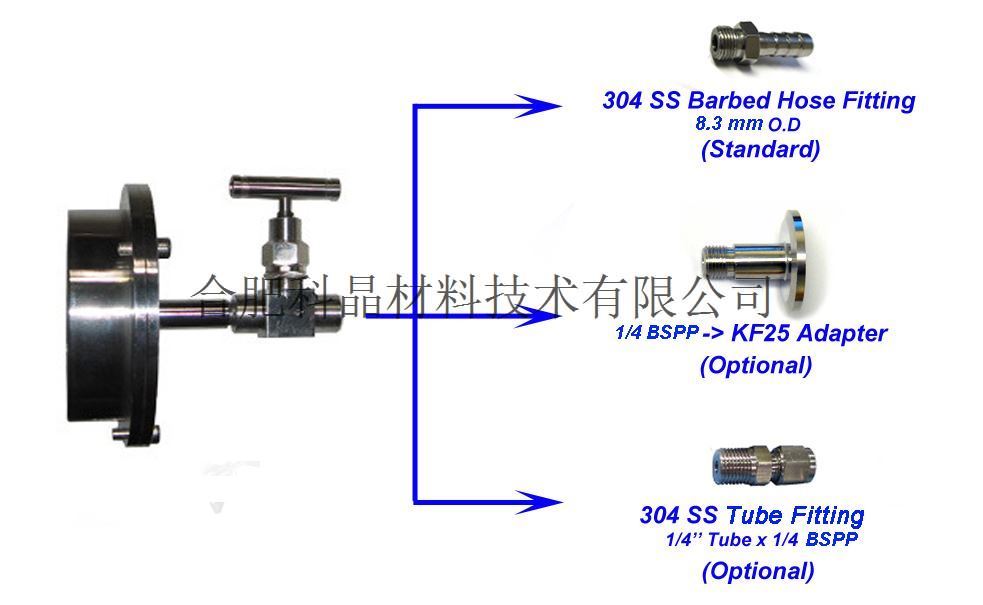 304 SS Barbed Hose Fitting
8.3 mm O.D
(Standard)

合肥科晶材料技术有限公司

1/4 BSPP -> KF25 Adapter
(Optional)

304 SS Tube Fitting
1/4'' Tube x 1/4 BSPP
(Optional)